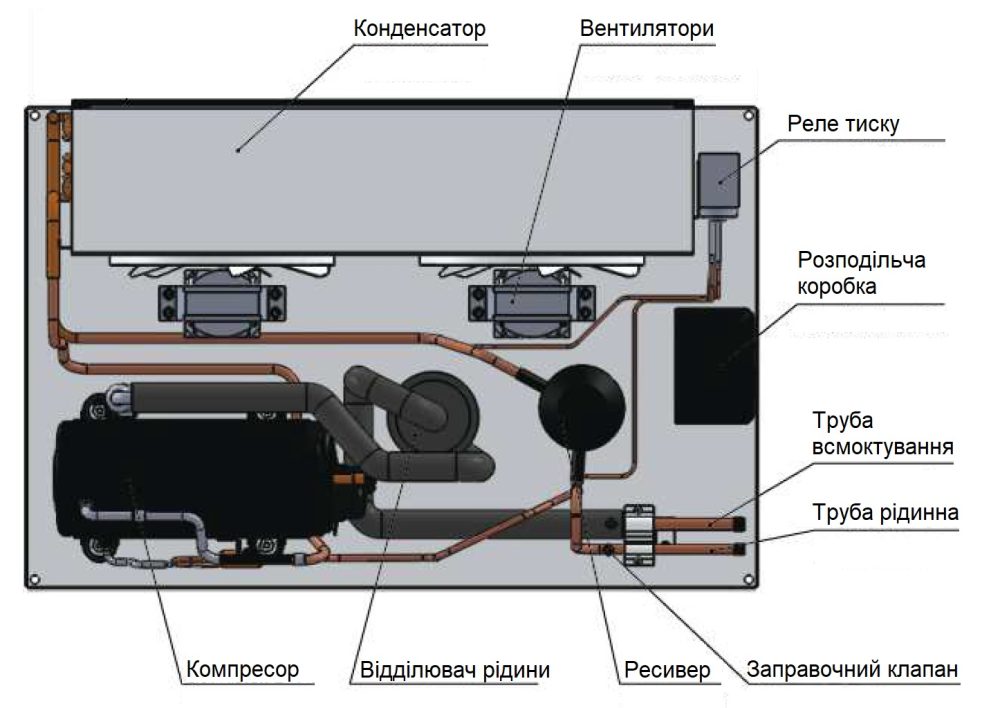 Конденсатор
Вентилятори
Реле тиску
Розподільча коробка
Труба всмоктування
Труба рідинна
Компресор
Відділювач рідини
Ресивер
Заправочний клапан